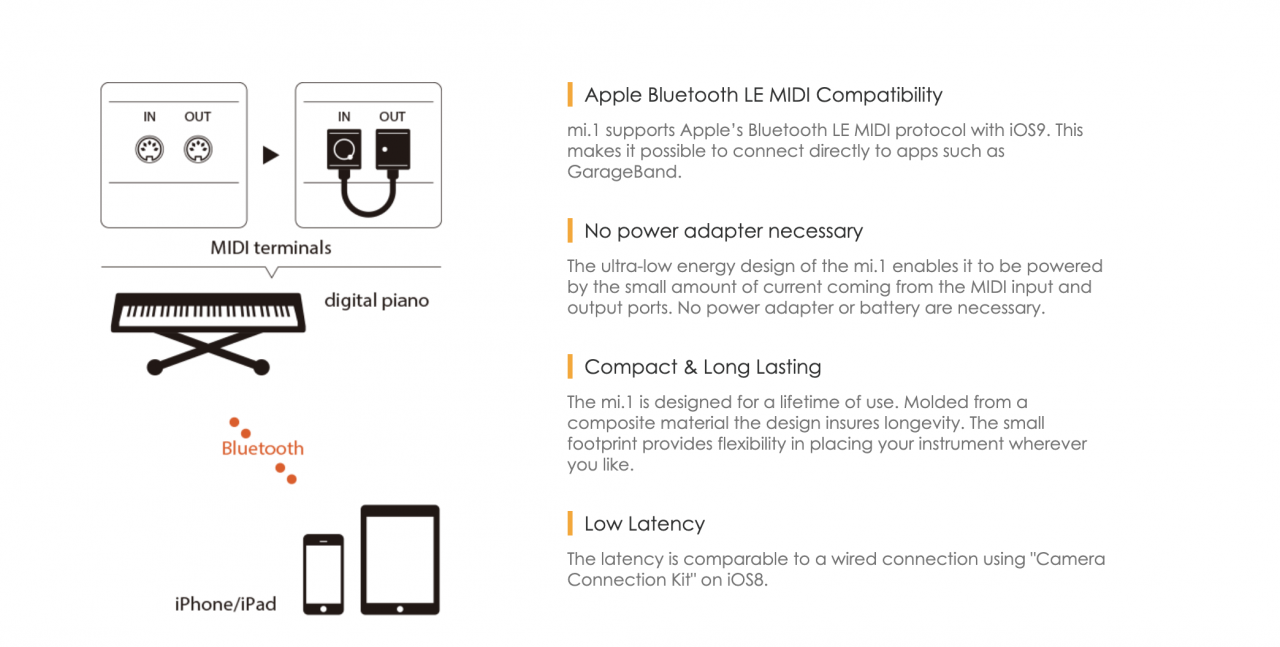 IN OUT

IN OUT

MIDI terminals

digital piano

Bluetooth

iPhone/iPad

Apple Bluetooth LE MIDI Compatibility

mi.1 supports Apple's Bluetooth LE MIDI protocol with iOS9. This makes it possible to connect directly to apps such as GarageBand.

No power adapter necessary

The ultra-low energy design of the mi.1 enables it to be powered by the small amount of current coming from the MIDI input and output ports. No power adapter or battery are necessary.

Compact & Long Lasting

The mi.1 is designed for a lifetime of use. Molded from a composite material the design insures longevity. The small footprint provides flexibility in placing your instrument wherever you like.

Low Latency

The latency is comparable to a wired connection using "Camera Connection Kit" on iOS8.